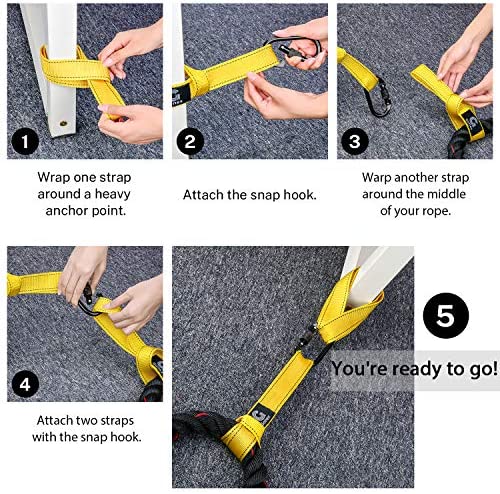 1

Wrap one strap around a heavy anchor point.

2

Attach the snap hook.

3

Warp another strap around the middle of your rope.

4

Attach two straps with the snap hook.

5

You're ready to go!