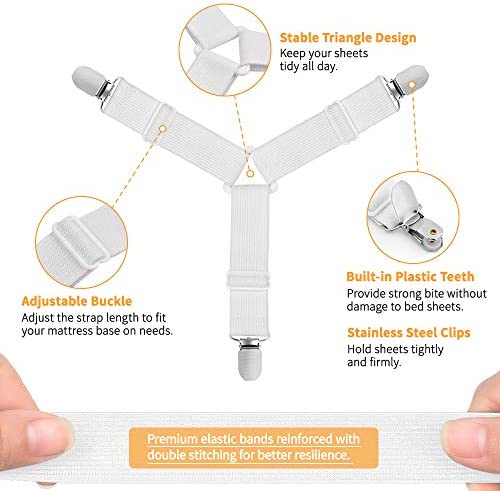 Stable Triangle Design
Keep your sheets tidy all day.

Adjustable Buckle
Adjust the strap length to fit your mattress base on needs.

Built-in Plastic Teeth
Provide strong bite without damage to bed sheets.

Stainless Steel Clips
Hold sheets tightly and firmly.

Premium elastic bands reinforced with double stitching for better resilience.