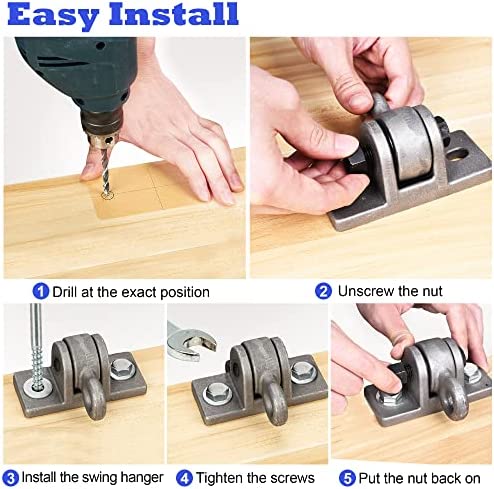 Easy Install

1 Drill at the exact position

2 Unscrew the nut

3 Install the swing hanger

4 Tighten the screws

5 Put the nut back on