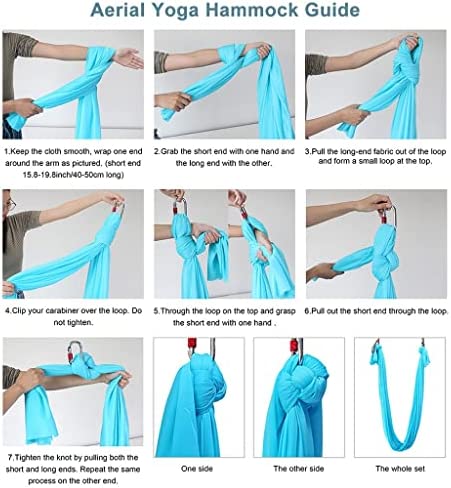 Aerial Yoga Hammock Guide

1.Keep the cloth smooth, wrap one end around the arm as pictured, (short end 15.8-19.8inch/40-50cm long)

2.Grab the short end with one hand and the long end with the other.

3.Pull the long-end fabric out of the loop and form a small loop at the top.

4.Clip your carabiner over the loop. Do not tighten.

5.Through the loop on the top and grasp the short end with one hand .

6.Pull out the short end through the loop.

7.Tighten the knot by pulling both the short and long ends. Repeat the same process on the other end.

One side

The other side

The whole set