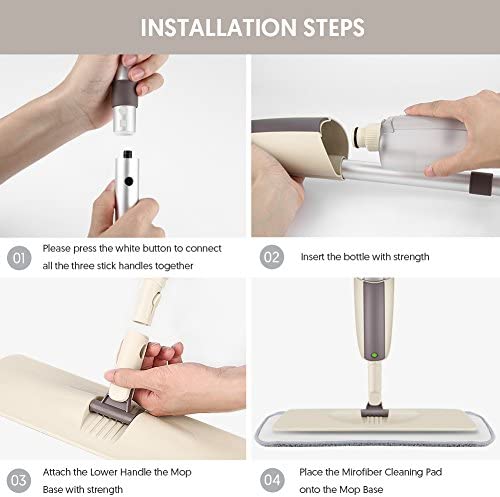 INSTALLATION STEPS

01 Please press the white button to connect all the three stick handles together

02 Insert the bottle with strength

03 Attach the Lower Handle the Mop Base with strength

04 Place the Mirofiber Cleaning Pad onto the Mop Base