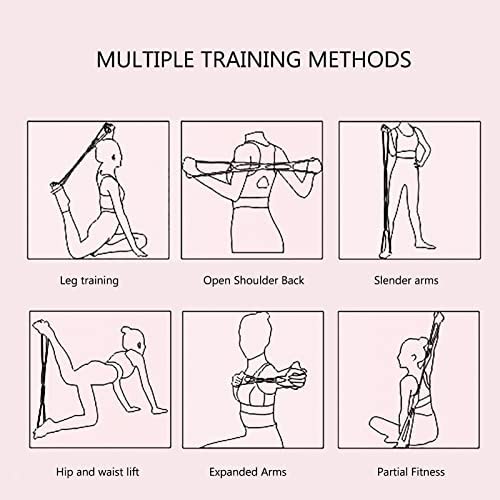 MULTIPLE TRAINING METHODS

Leg training

Open Shoulder Back

Slender arms

Hip and waist lift

Expanded Arms

Partial Fitness