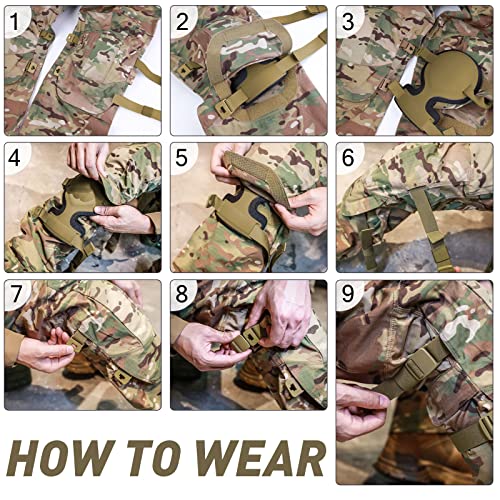 1

2

3

4

5

6

7

8

9

HOW TO WEAR