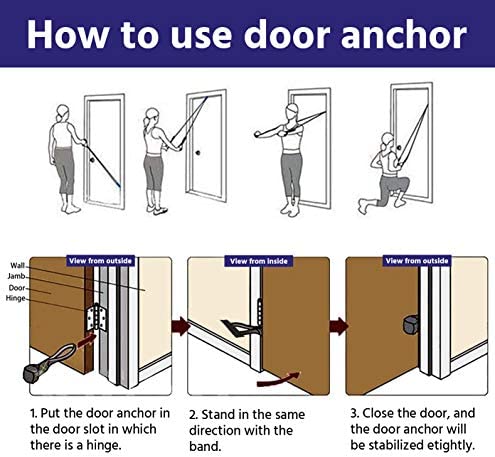 How to use door anchor

View from outside

Wall
Jamb
Door
Hinge

View from inside

View from outside

1. Put the door anchor in the door slot in which there is a hinge.

2. Stand in the same direction with the band.

3. Close the door, and the door anchor will be stabilized etightly.