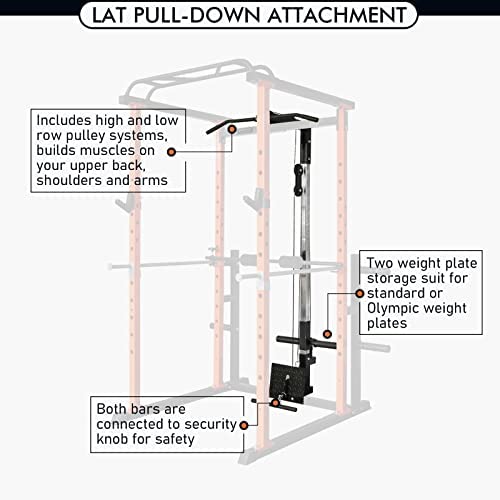 LAT PULL-DOWN ATTACHMENT

Includes high and low row pulley systems, builds muscles on your upper back, shoulders and arms

Two weight plate storage suit for standard or Olympic weight plates

Both bars are connected to security knob for safety