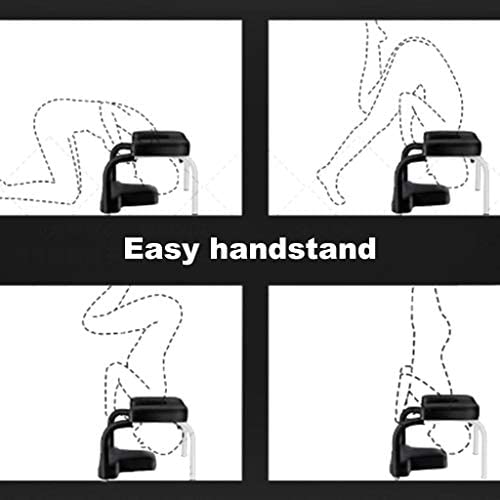 Easy handstand