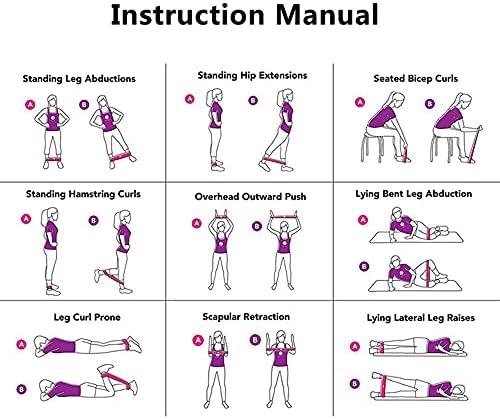 Instruction Manual

Standing Leg Abductions
A B

Standing Hip Extensions
A B

Seated Bicep Curls
A B

Standing Hamstring Curls
A B

Overhead Outward Push
A B

Lying Bent Leg Abduction
A
B

Leg Curl Prone
A
B

Scapular Retraction
A B

Lying Lateral Leg Raises
A
B