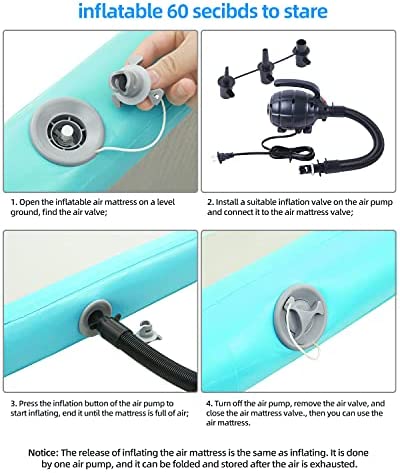 inflatable 60 secibds to stare

1. Open the inflatable air mattress on a level ground, find the air valve;

2. Install a suitable inflation valve on the air pump and connect it to the air mattress valve;

3. Press the inflation button of the air pump to start inflating, end it until the mattress is full of air;

4. Turn off the air pump, remove the air valve, and close the air mattress valve., then you can use the air mattress.

Notice: The release of inflating the air mattress is the same as inflating. It is done by one air pump, and it can be folded and stored after the air is exhausted.