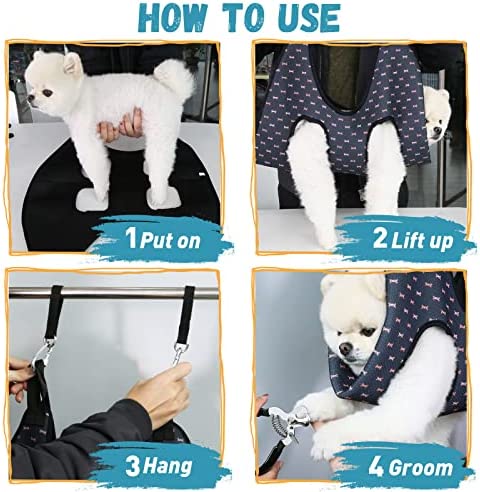 HOW TO USE

1 Put on

2 Lift up

3 Hang

4 Groom