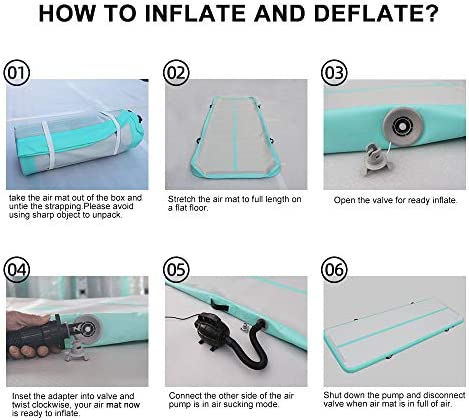 HOW TO INFLATE AND DEFLATE?

01

take the air mat out of the box and untie the strapping.Please avoid using sharp object to unpack.

02

Stretch the air mat to full length on a flat floor.

03

Open the valve for ready inflate.

04

Inset the adapter into valve and twist clockwise, your air mat now is ready to inflate.

05

Connect the other side of the air pump is in air sucking mode.

06

Shut down the pump and disconnect valve when air mat is in full of air.