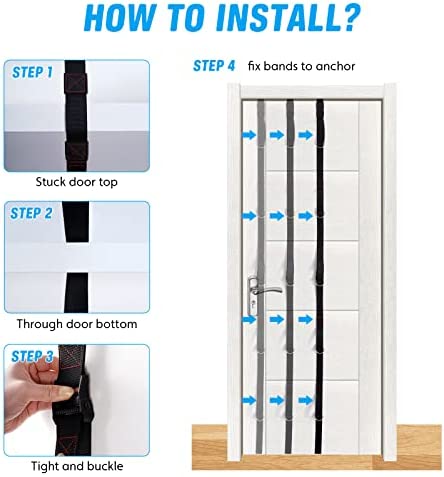 HOW TO INSTALL?

STEP 1

Stuck door top

STEP 2

Through door bottom

STEP 3

Tight and buckle

STEP 4 fix bands to anchor