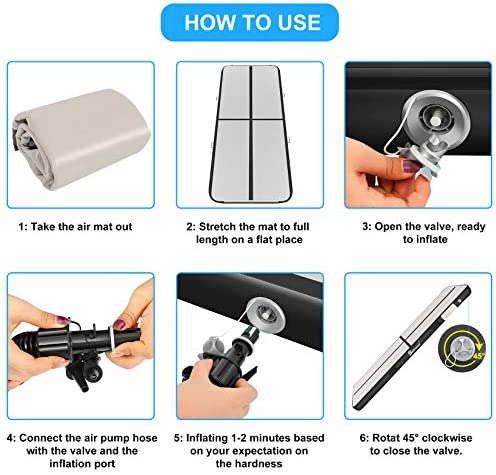 HOW TO USE

1: Take the air mat out

2: Stretch the mat to full length on a flat place

3: Open the valve, ready to inflate

4: Connect the air pump hose with the valve and the inflation port

5: Inflating 1-2 minutes based on your expectation on the hardness

45°

6: Rotat 45° clockwise to close the valve.