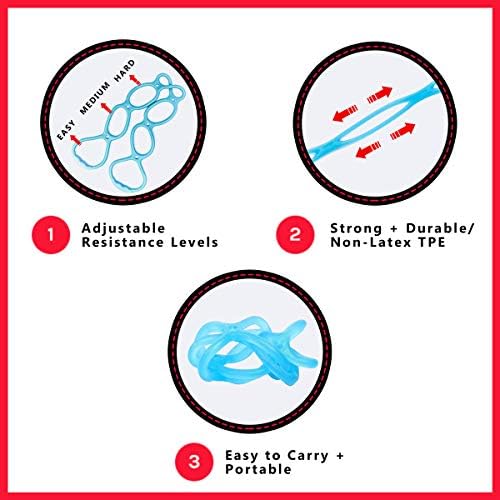 EASY MEDIUM HARD

1 Adjustable Resistance Levels

2 Strong + Durable/ Non-Latex TPE

3 Easy to Carry + Portable