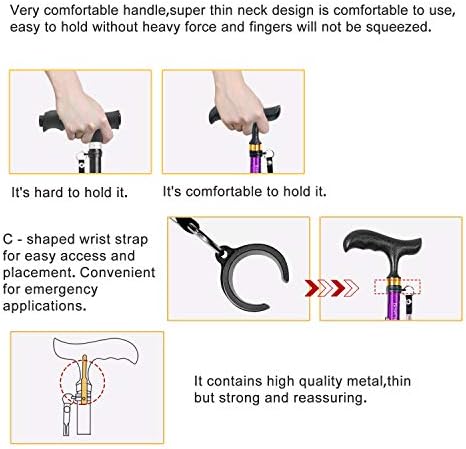 Very comfortable handle,super thin neck design is comfortable to use, easy to hold without heavy force and fingers will not be squeezed.

It's hard to hold it.

It's comfortable to hold it.

C - shaped wrist strap for easy access and placement. Convenient for emergency applications.

It contains high quality metal,thin but strong and reassuring.