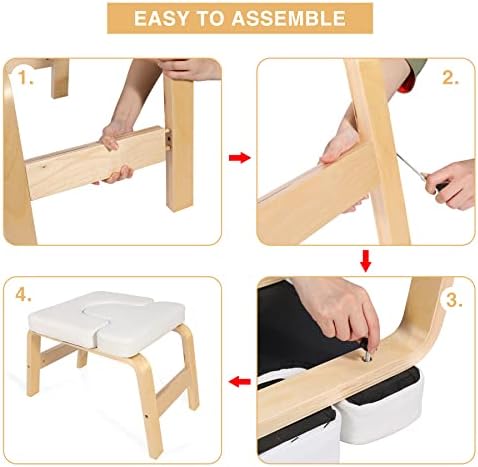 EASY TO ASSEMBLE

1.

2.

3.

4.