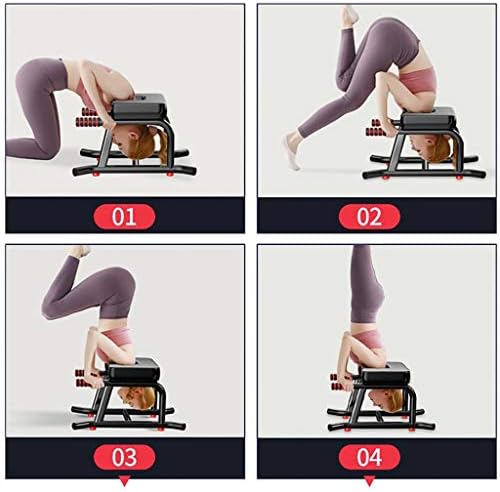 01

02

03

04